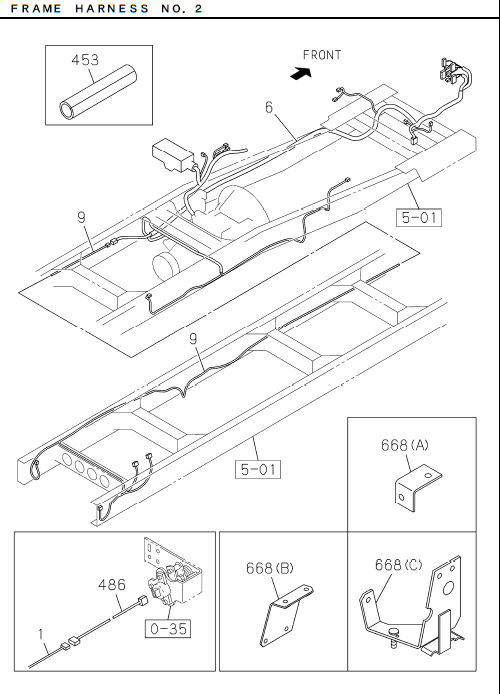 FRAME HARNESS NO. 2

453

FRONT

6

9

5-01

9

5-01

668(A)

486

0-35

1

668(B)

668(C)